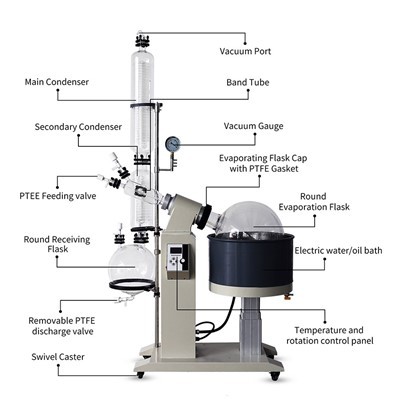 Vacuum Port

Main Condenser

Band Tube

Secondary Condenser

Vacuum Gauge

Evaporating Flask Cap with PTFE Gasket

PTEE Feeding valve

Round Evaporation Flask

Round Receiving Flask

Electric water/oil bath

Removable PTFE discharge valve

Temperature and rotation control panel

Swivel Caster